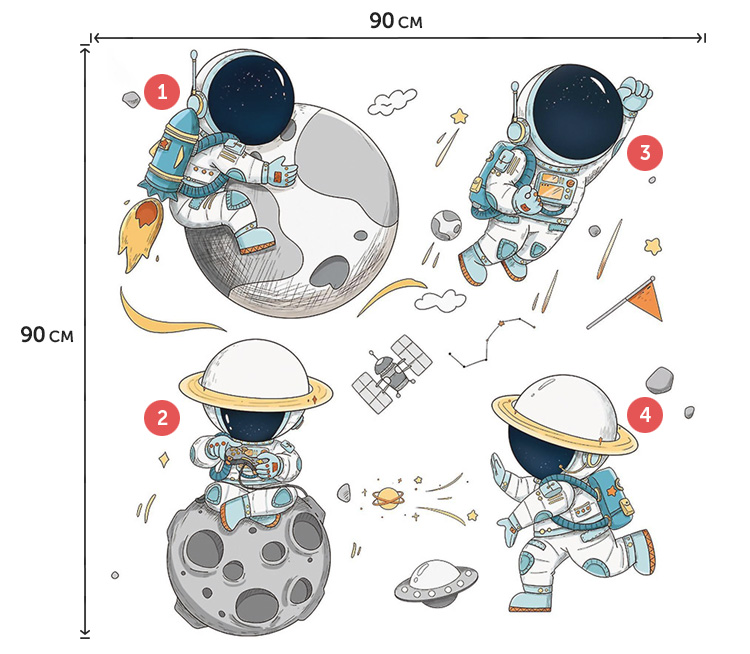 90 см

90 см

1

3

2

4